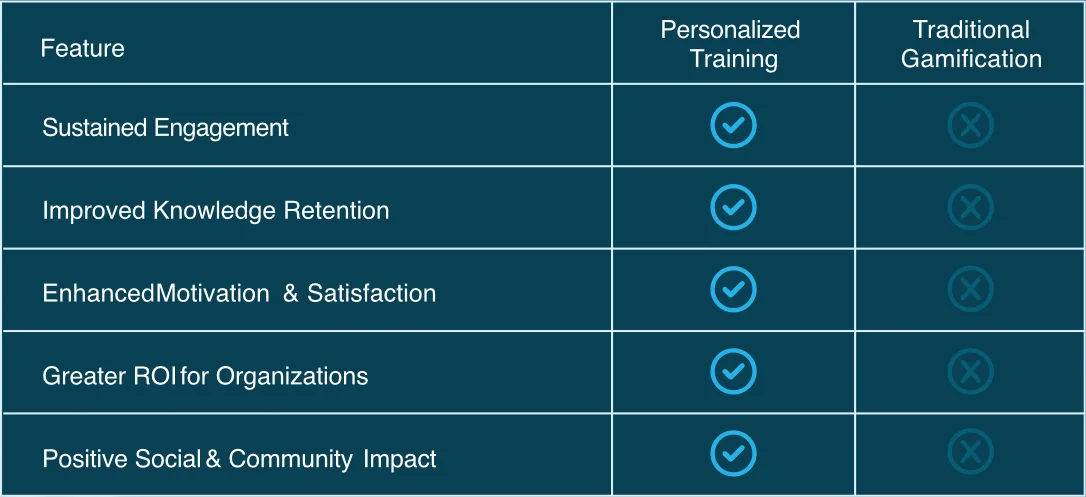 | Feature | Personalized Training | Traditional Gamification |
|---|---|---|
| Sustained Engagement | ✓ | ✗ |
| Improved Knowledge Retention | ✓ | ✗ |
| EnhancedMotivation & Satisfaction | ✓ | ✗ |
| Greater ROI for Organizations | ✓ | ✗ |
| Positive Social & Community Impact | ✓ | ✗ |